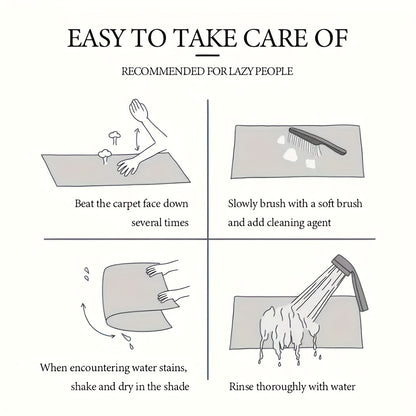 EASY TO TAKE CARE OF

RECOMMENDED FOR LAZY PEOPLE

Beat the carpet face down several times

Slowly brush with a soft brush and add cleaning agent

When encountering water stains, shake and dry in the shade

Rinse thoroughly with water