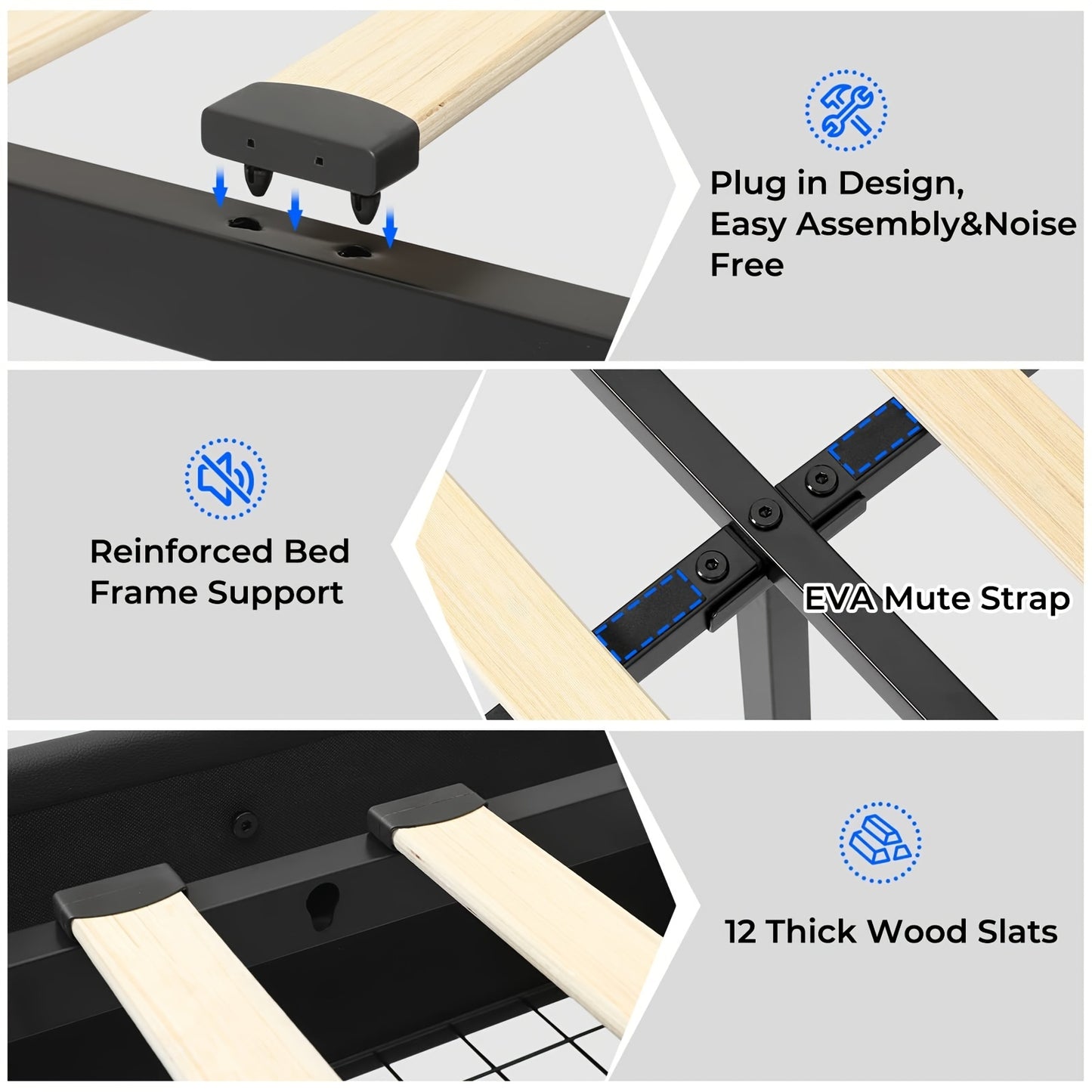 Plug in Design,
Easy Assembly&Noise Free

Reinforced Bed Frame Support

EVA Mute Strap

12 Thick Wood Slats